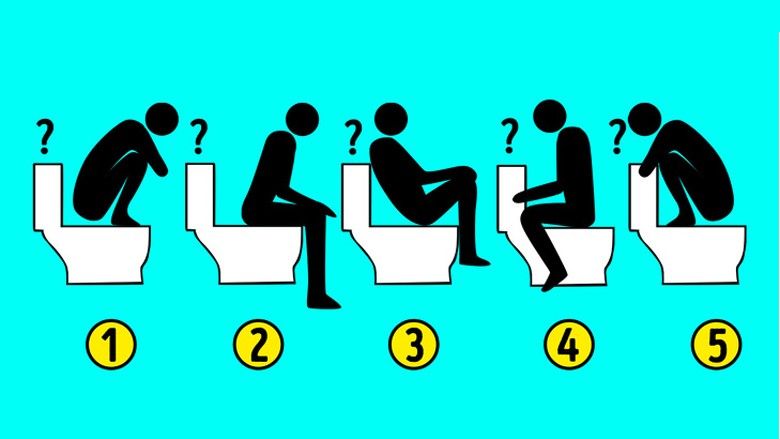 ?
?
?
?
?

1 2 3 4 5