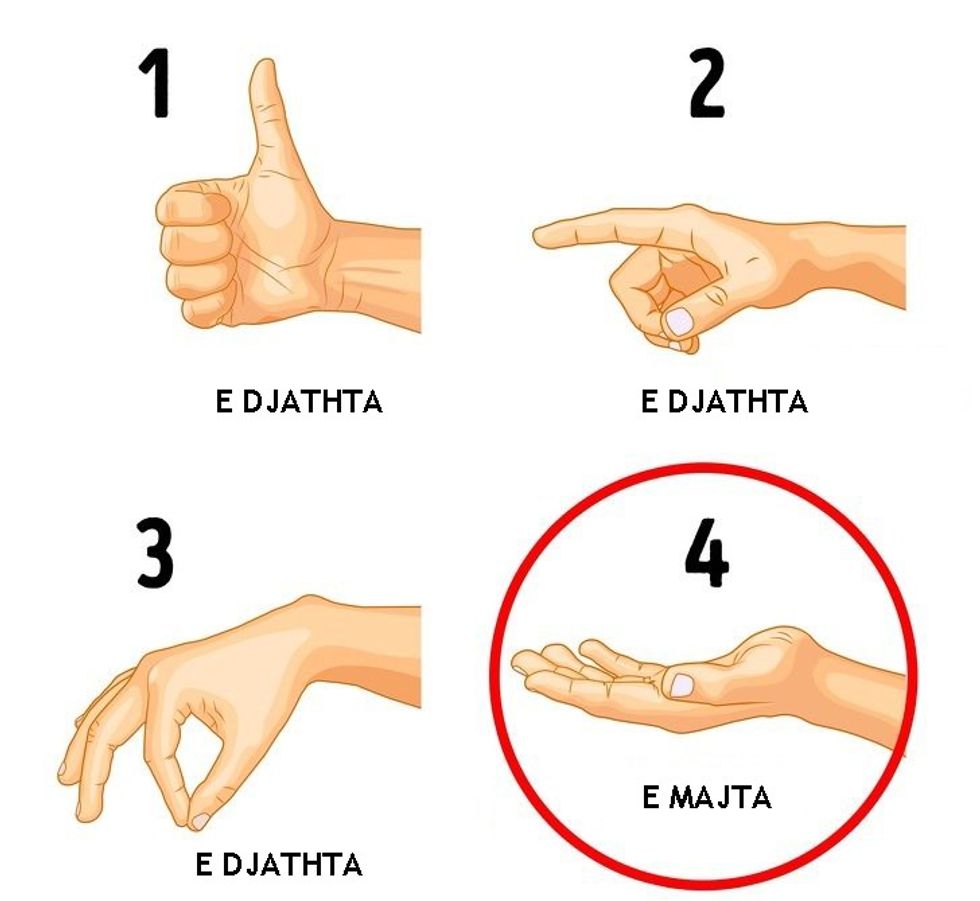 1

E DJATHTA

2

E DJATHTA

3

E DJATHTA

4

E MAJTA