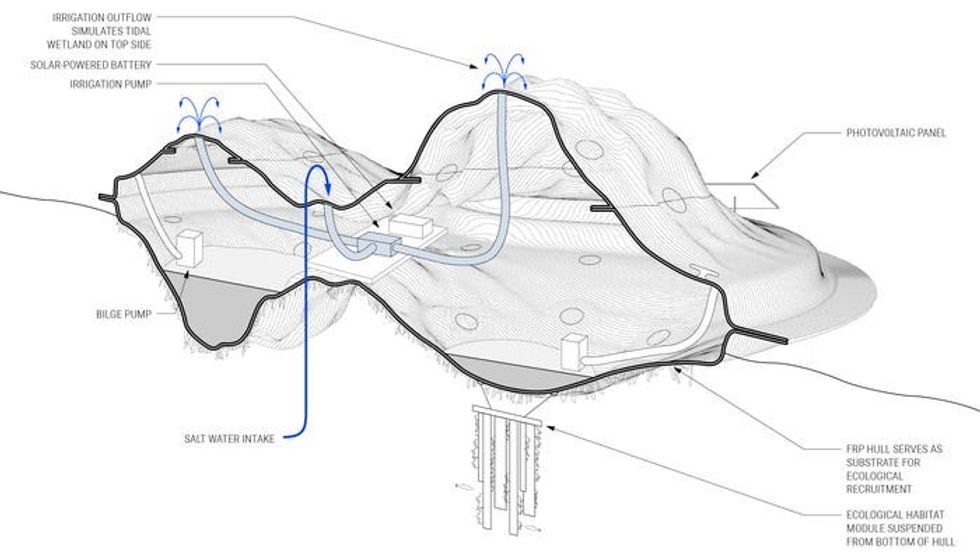 IRRIGATION OUTFLOW SIMULATES TIDAL WETLAND ON TOP SIDE

SOLAR-POWERED BATTERY

IRRIGATION PUMP

PHOTOVOLTAIC PANEL

BILGE PUMP

SALT WATER INTAKE

FRP HULL SERVES AS SUBSTRATE FOR ECOLOGICAL RECRUITMENT

ECOLOGICAL HABITAT MODULE SUSPENDED FROM BOTTOM OF HULL