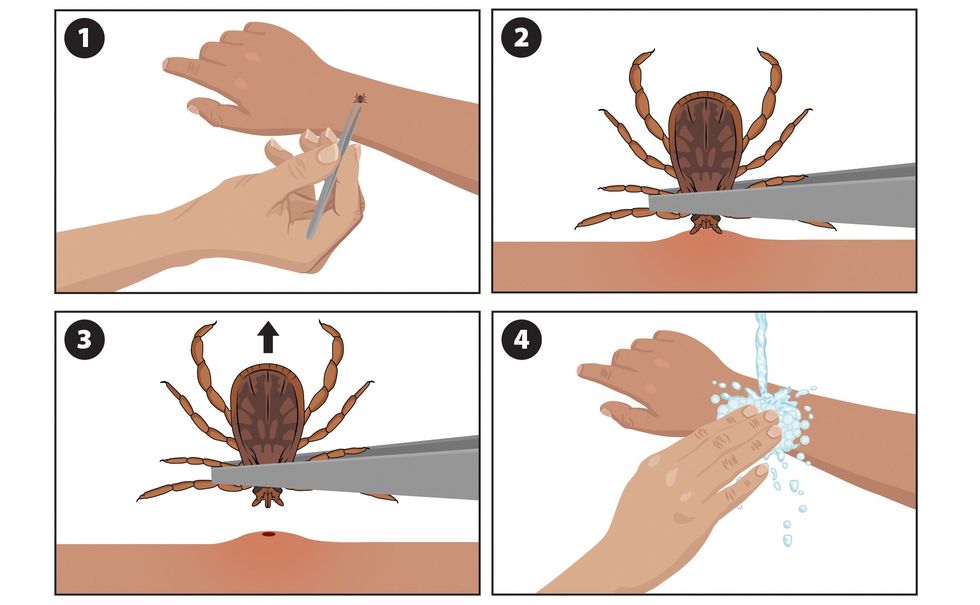 1

2

3

4