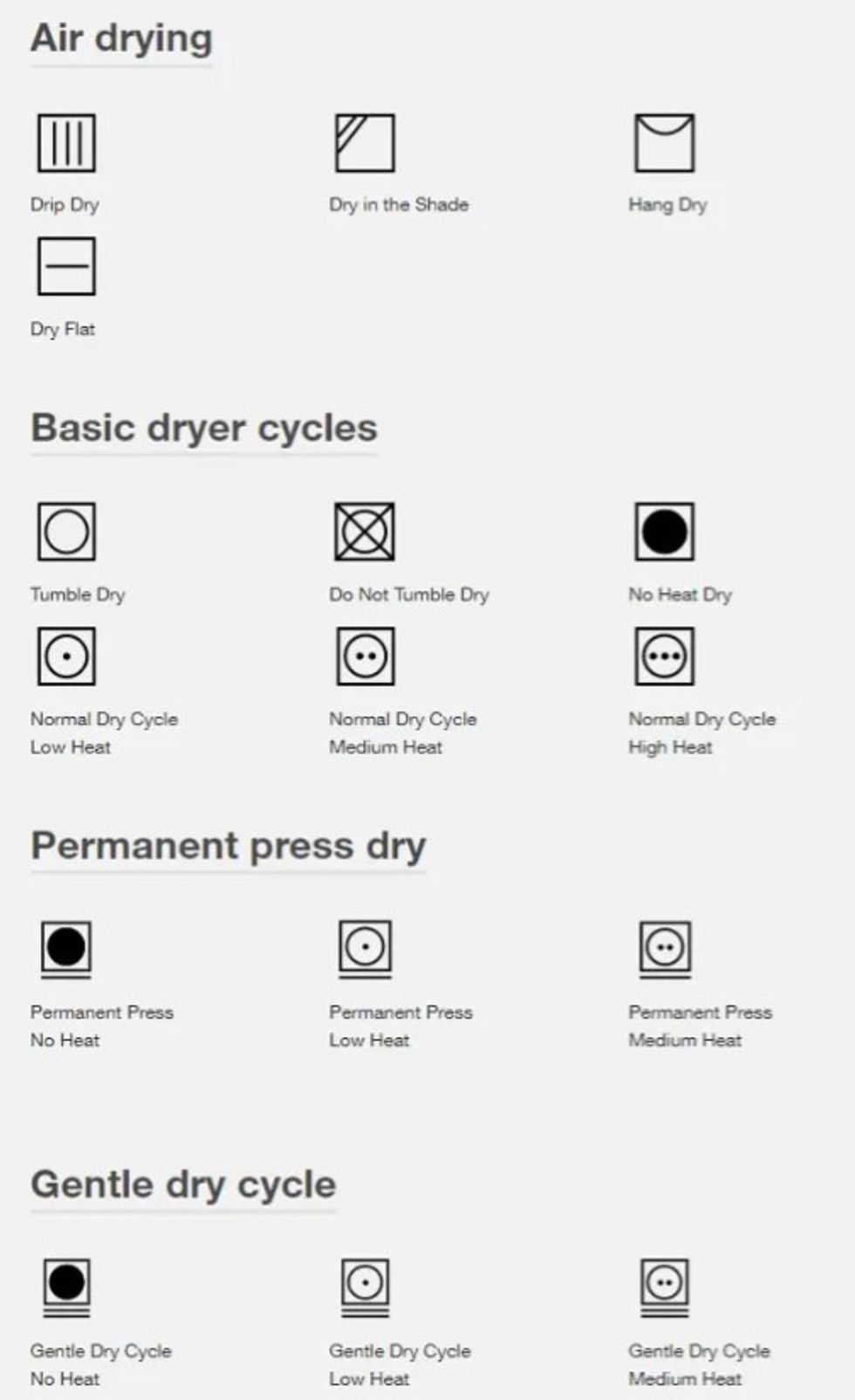 Air drying

Drip Dry

Dry in the Shade

Hang Dry

Dry Flat

Basic dryer cycles

Tumble Dry

Do Not Tumble Dry

No Heat Dry

Normal Dry Cycle
Low Heat

Normal Dry Cycle
Medium Heat

Normal Dry Cycle
High Heat

Permanent press dry

Permanent Press
No Heat

Permanent Press
Low Heat

Permanent Press
Medium Heat

Gentle dry cycle

Gentle Dry Cycle
No Heat

Gentle Dry Cycle
Low Heat

Gentle Dry Cycle
Medium Heat