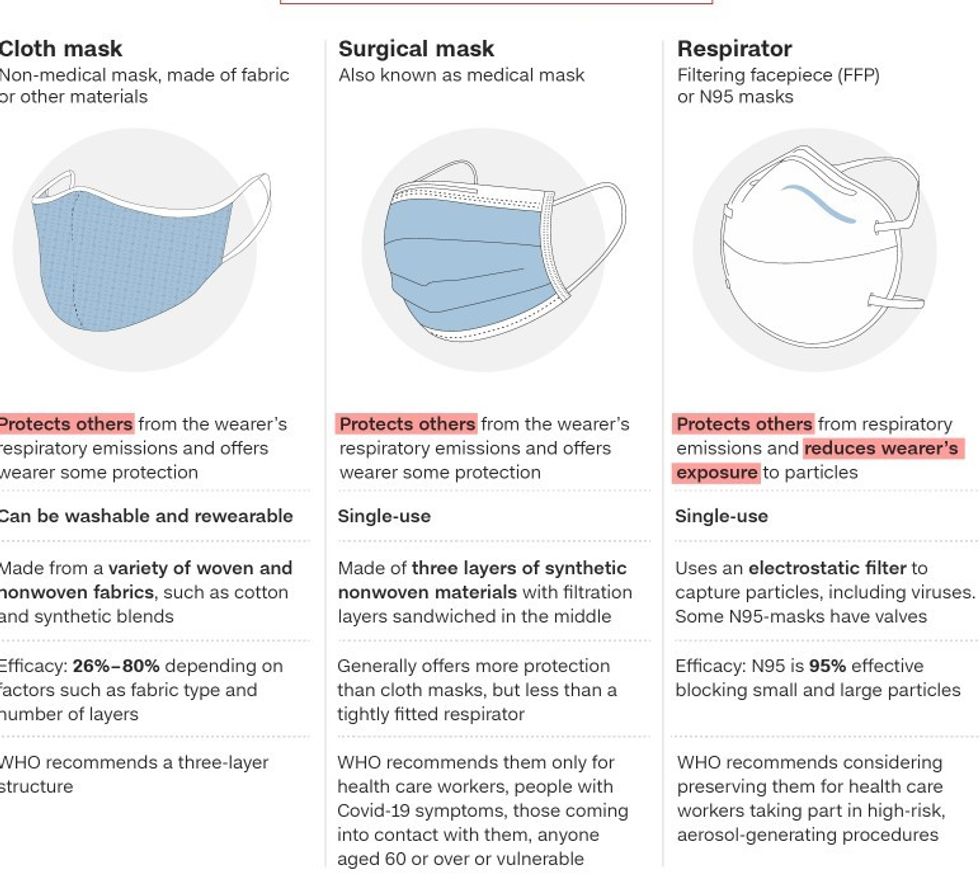 Cloth mask
Non-medical mask, made of fabric or other materials

Protects others from the wearer's respiratory emissions and offers wearer some protection

Can be washable and rewearable

Made from a variety of woven and nonwoven fabrics, such as cotton and synthetic blends

Efficacy: 26%–80% depending on factors such as fabric type and number of layers

WHO recommends a three-layer structure

Surgical mask
Also known as medical mask

Protects others from the wearer's respiratory emissions and offers wearer some protection

Single-use

Made of three layers of synthetic nonwoven materials with filtration layers sandwiched in the middle

Generally offers more protection than cloth masks, but less than a tightly fitted respirator

WHO recommends them only for health care workers, people with Covid-19 symptoms, those coming into contact with them, anyone aged 60 or over or vulnerable

Respirator
Filtering facepiece (FFP) or N95 masks

Protects others from respiratory emissions and reduces wearer's exposure to particles

Single-use

Uses an electrostatic filter to capture particles, including viruses. Some N95-masks have valves

Efficacy: N95 is 95% effective blocking small and large particles

WHO recommends considering preserving them for health care workers taking part in high-risk, aerosol-generating procedures