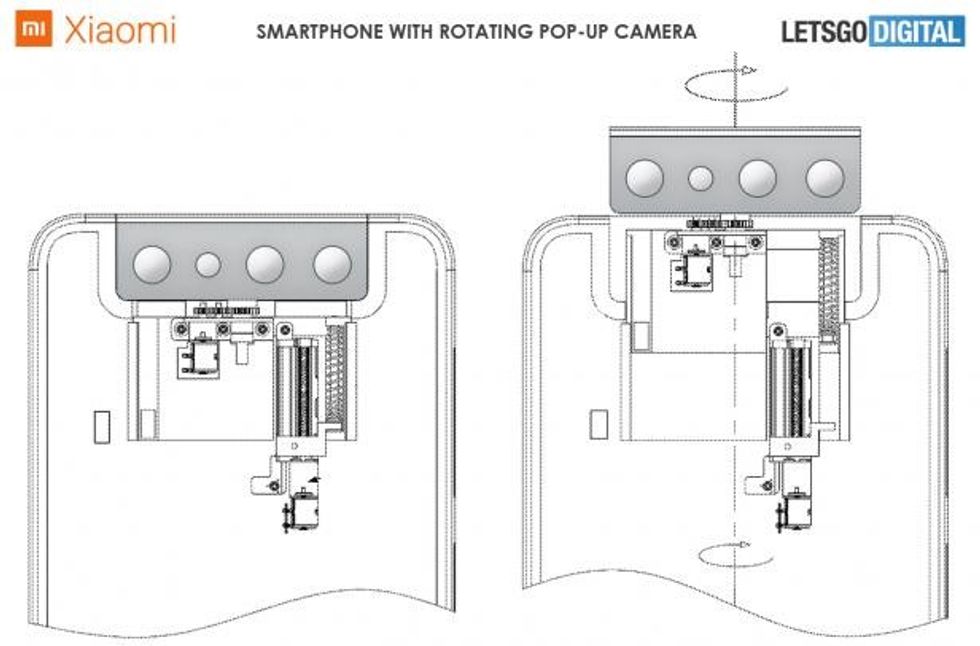 mi Xiaomi

SMARTPHONE WITH ROTATING POP-UP CAMERA

LETSGO DIGITAL