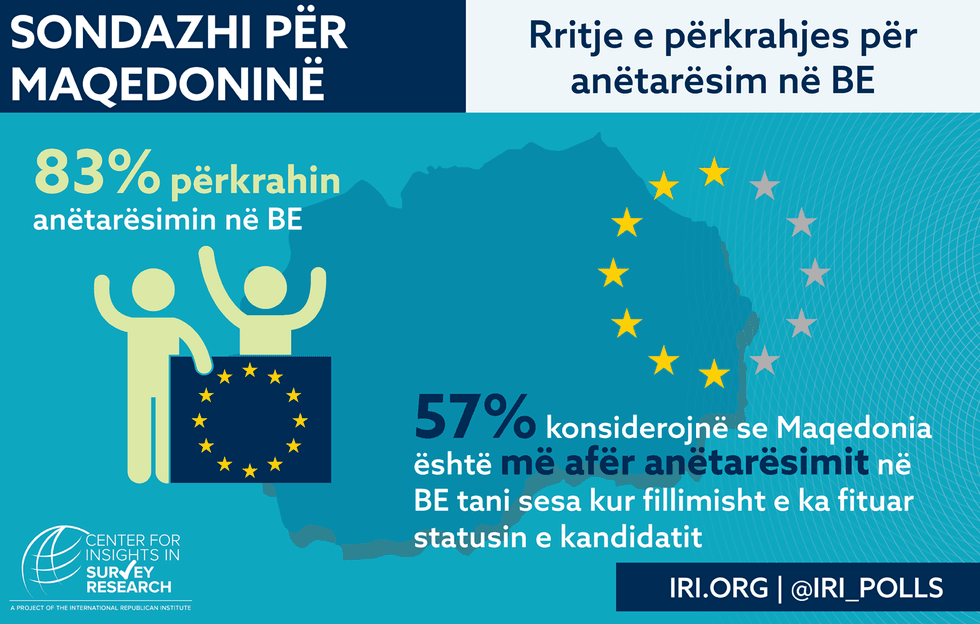 SONDAZHI PËR MAQEDONINË

Rritje e përkrahjes për anëtarësim në BE

83% përkrahin anëtarësimin në BE

57% konsiderojnë se Maqedonia është më afër anëtarësimit në BE tani sesa kur fillimisht e ka fituar statusin e kandidatit

CENTER FOR INSIGHTS IN SURVEY RESEARCH
A PROJECT OF THE INTERNATIONAL REPUBLICAN INSTITUTE

IRI.ORG | @IRI_POLLS