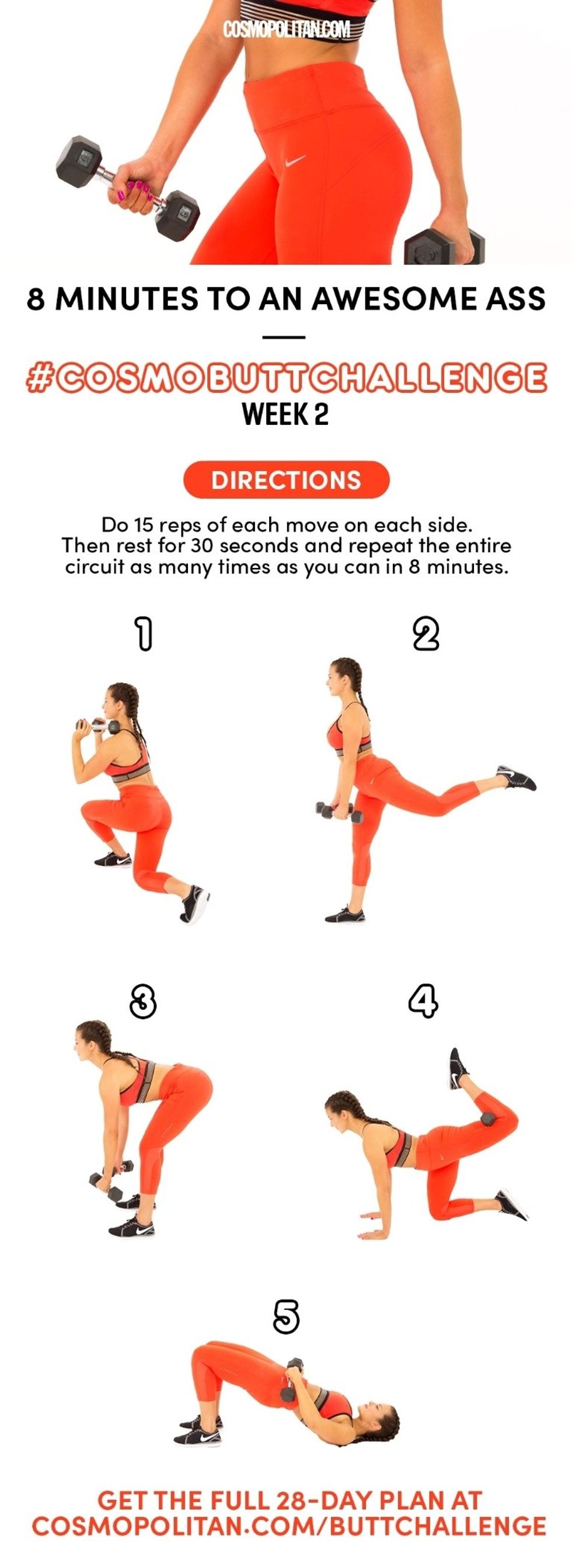 COSMOPOLITAN.COM

8 MINUTES TO AN AWESOME ASS

#COSMOBUTTCHALLENGE
WEEK 2

DIRECTIONS

Do 15 reps of each move on each side. Then rest for 30 seconds and repeat the entire circuit as many times as you can in 8 minutes.

1

2

3

4

5

GET THE FULL 28-DAY PLAN AT COSMOPOLITAN.COM/BUTTCHALLENGE