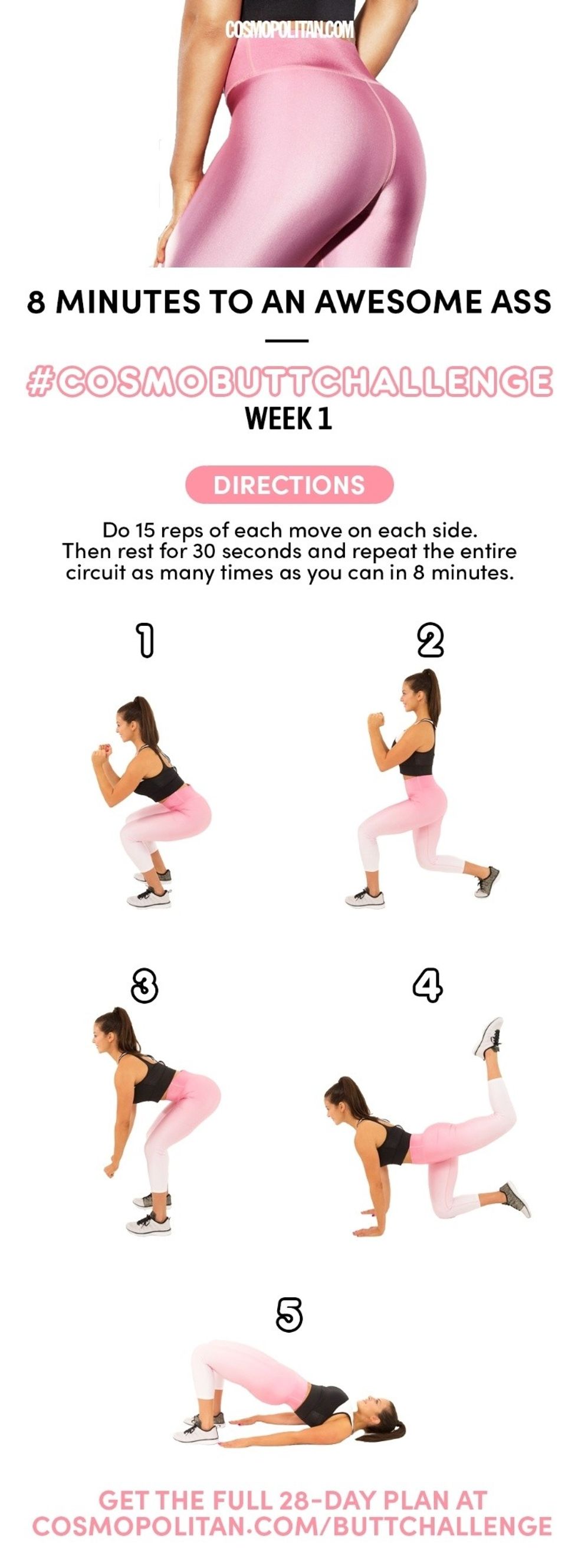 COSMOPOLITAN.COM

8 MINUTES TO AN AWESOME ASS

#COSMOBUTTCHALLENGE
WEEK 1

DIRECTIONS

Do 15 reps of each move on each side. Then rest for 30 seconds and repeat the entire circuit as many times as you can in 8 minutes.

1

2

3

4

5

GET THE FULL 28-DAY PLAN AT COSMOPOLITAN.COM/BUTTCHALLENGE