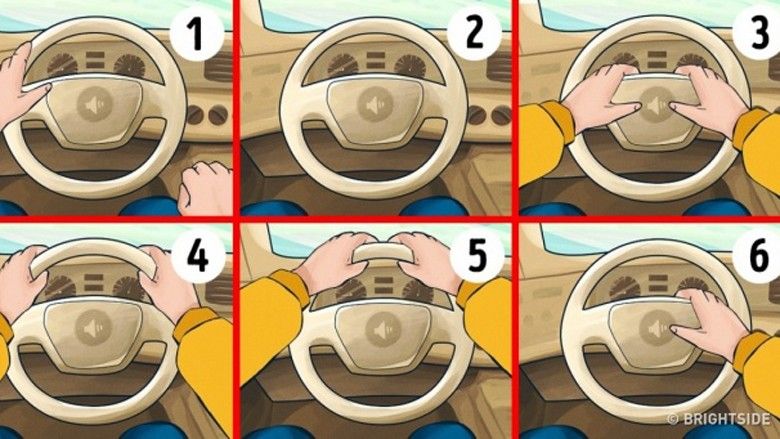 1
2
3
4
5
6
© BRIGHTSIDE