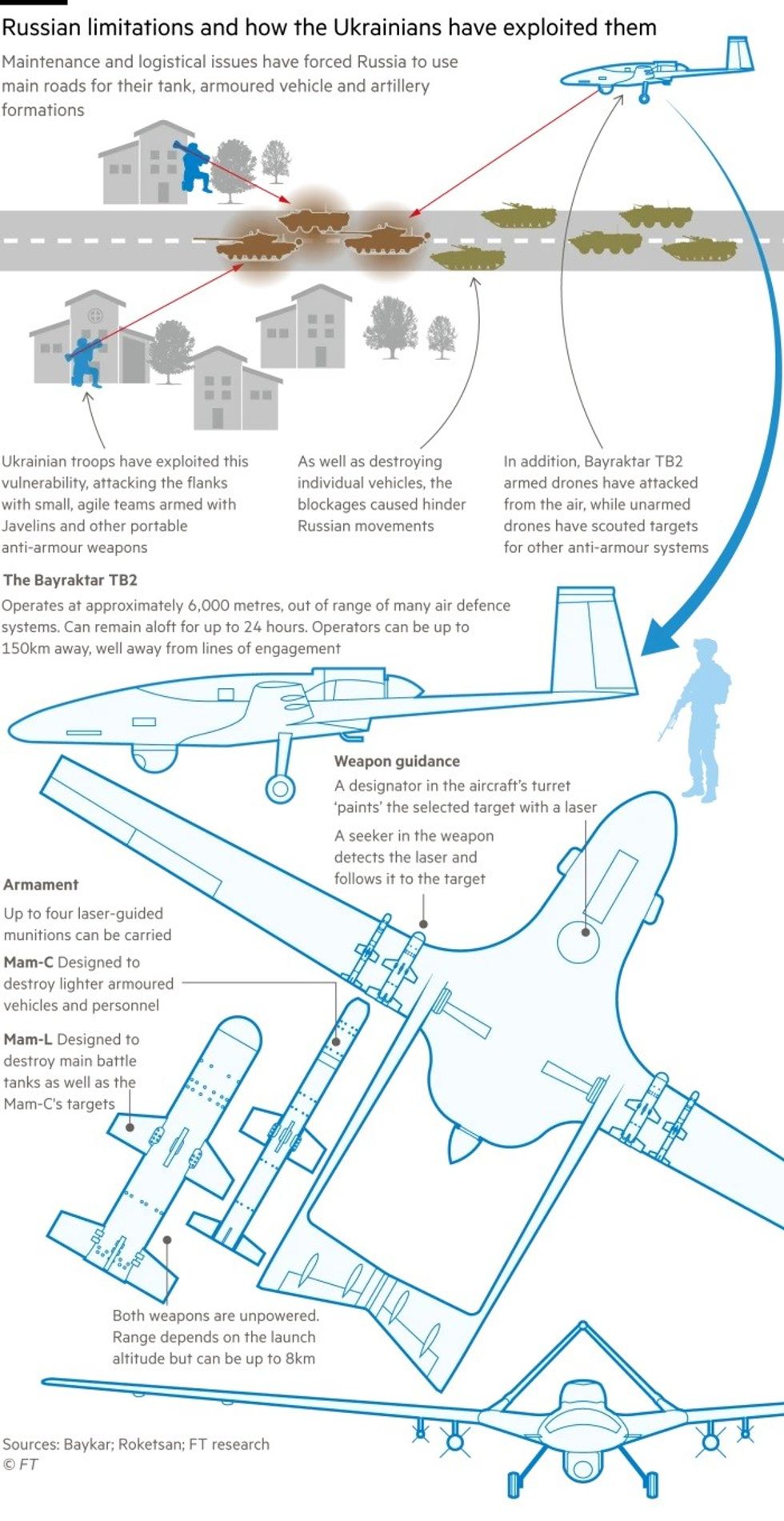 Russian limitations and how the Ukrainians have exploited them

Maintenance and logistical issues have forced Russia to use main roads for their tank, armoured vehicle and artillery formations

Ukrainian troops have exploited this vulnerability, attacking the flanks with small, agile teams armed with Javelins and other portable anti-armour weapons

As well as destroying individual vehicles, the blockages caused hinder Russian movements

In addition, Bayraktar TB2 armed drones have attacked from the air, while unarmed drones have scouted targets for other anti-armour systems

The Bayraktar TB2

Operates at approximately 6,000 metres, out of range of many air defence systems. Can remain aloft for up to 24 hours. Operators can be up to 150km away, well away from lines of engagement

Weapon guidance

A designator in the aircraft's turret 'paints' the selected target with a laser

A seeker in the weapon detects the laser and follows it to the target

Armament

Up to four laser-guided munitions can be carried

Mam-C Designed to destroy lighter armoured vehicles and personnel

Mam-L Designed to destroy main battle tanks as well as the Mam-C's targets

Both weapons are unpowered. Range depends on the launch altitude but can be up to 8km

Sources: Baykar; Roketsan; FT research
© FT