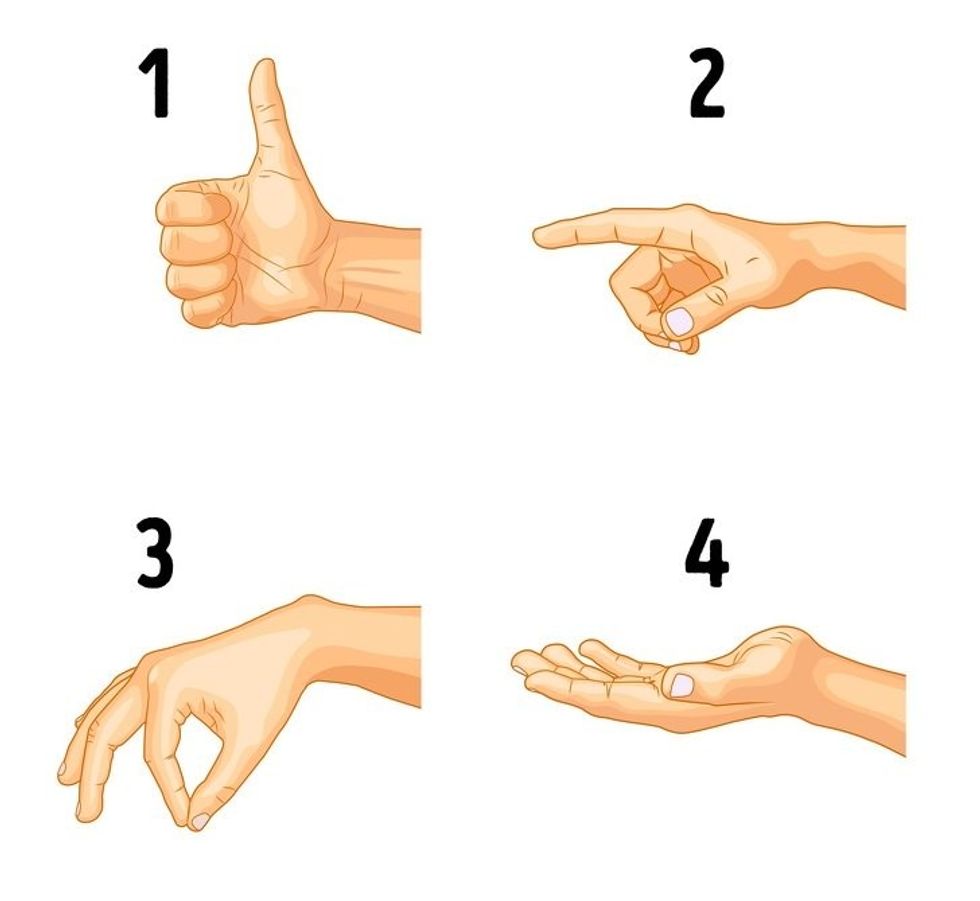 1

2

3

4