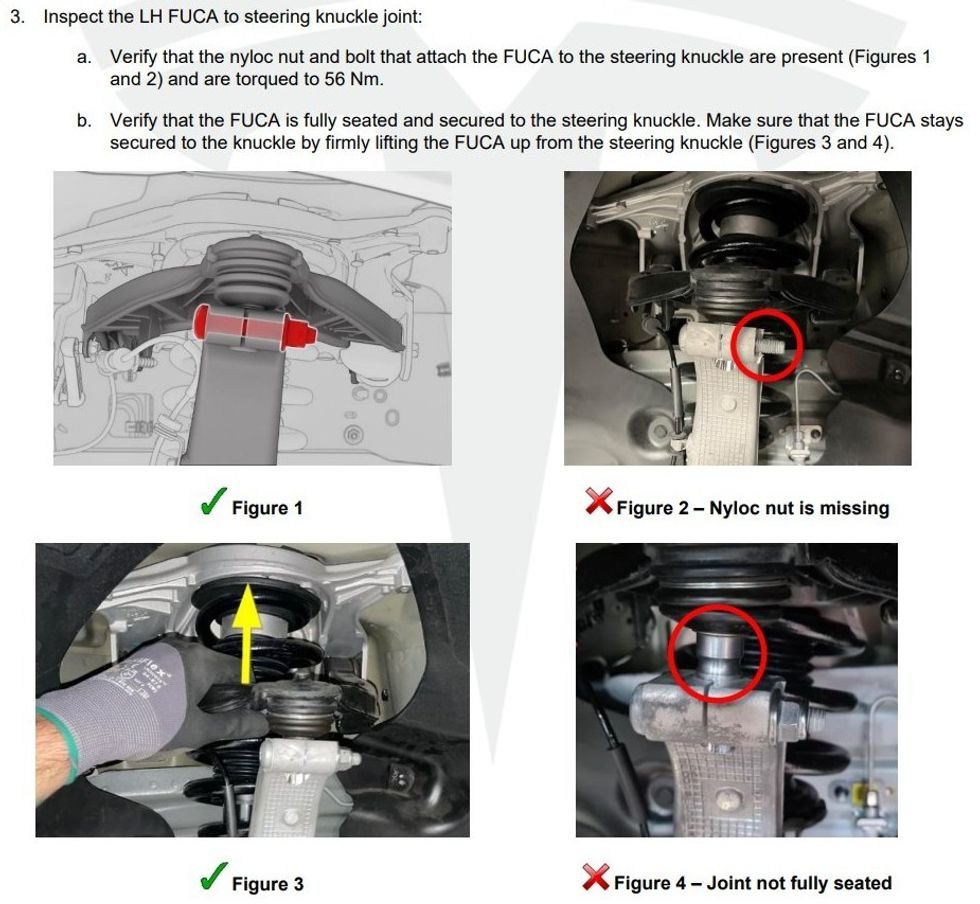 3. Inspect the LH FUCA to steering knuckle joint:

a. Verify that the nyloc nut and bolt that attach the FUCA to the steering knuckle are present (Figures 1 and 2) and are torqued to 56 Nm.

b. Verify that the FUCA is fully seated and secured to the steering knuckle. Make sure that the FUCA stays secured to the knuckle by firmly lifting the FUCA up from the steering knuckle (Figures 3 and 4).

✓ Figure 1

✗ Figure 2 – Nyloc nut is missing

✓ Figure 3

✗ Figure 4 – Joint not fully seated