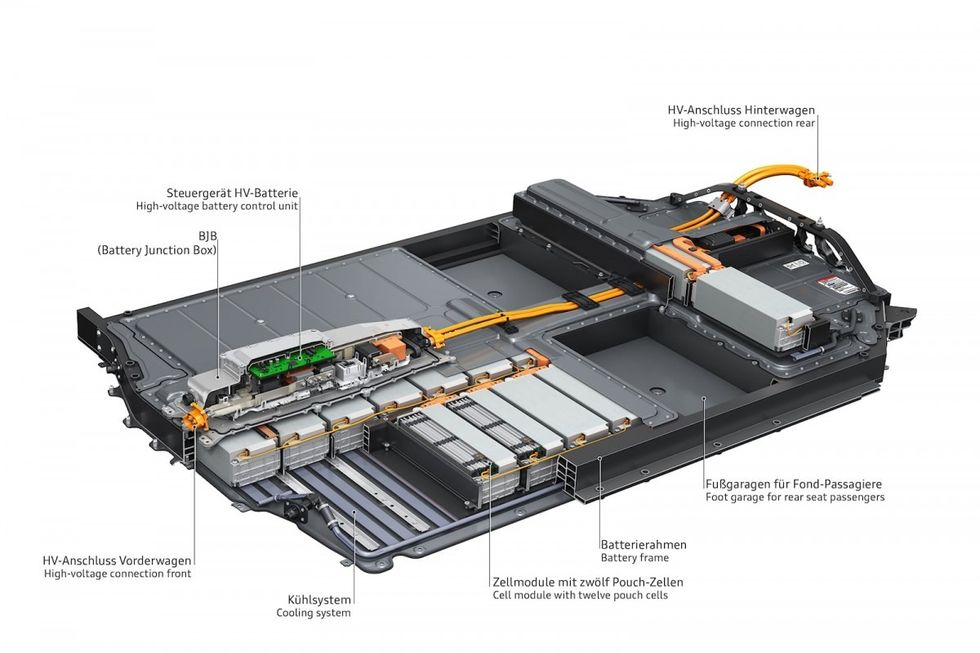 HV-Anschluss Hinterwagen
High-voltage connection rear

Steuergerät HV-Batterie
High-voltage battery control unit

BJB
(Battery Junction Box)

Fußgaragen für Fond-Passagiere
Foot garage for rear seat passengers

Batterierahmen
Battery frame

HV-Anschluss Vorderwagen
High-voltage connection front

Zellmodule mit zwölf Pouch-Zellen
Cell module with twelve pouch cells

Kühlsystem
Cooling system