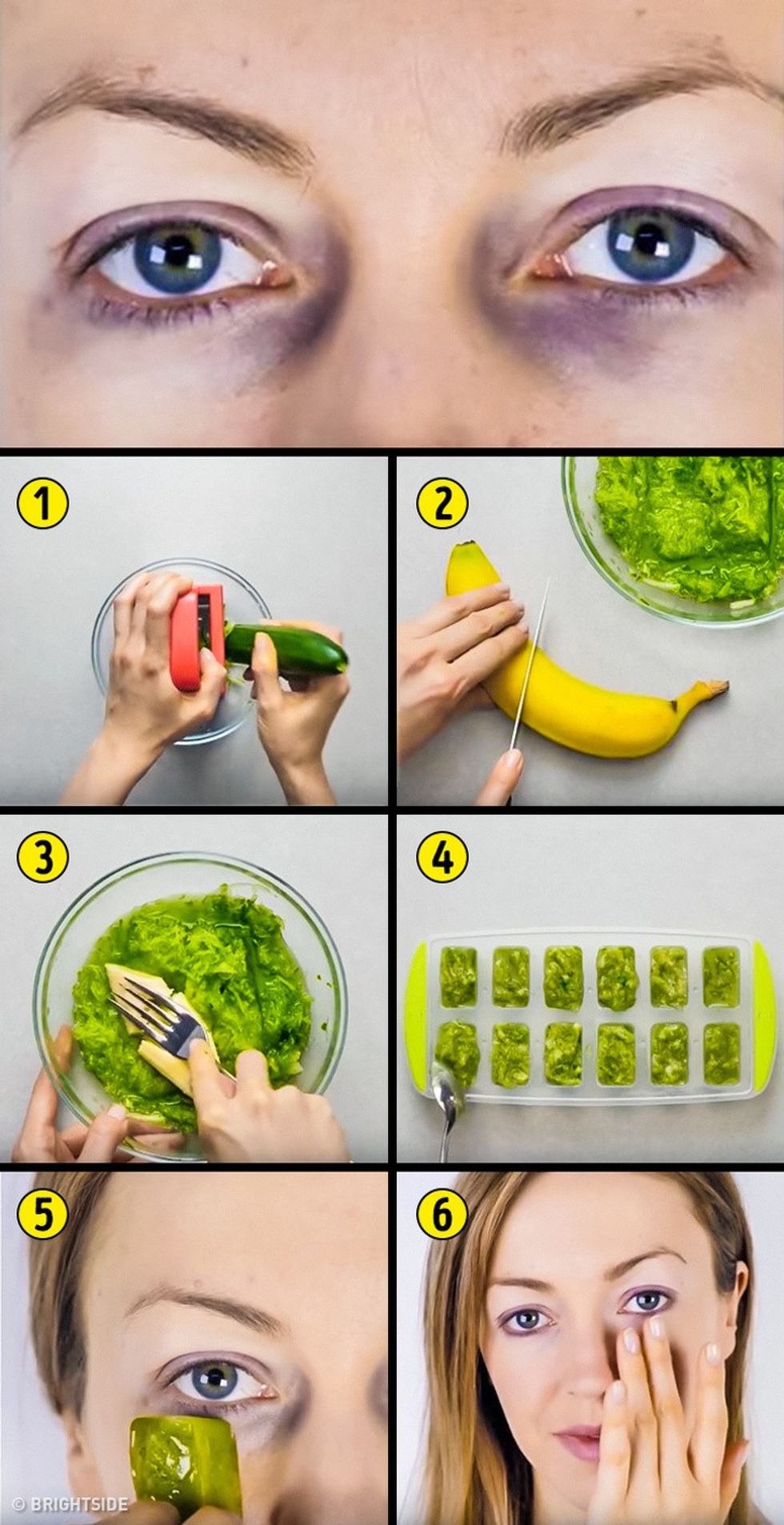 1
2
3
4
5
6
© BRIGHTSIDE