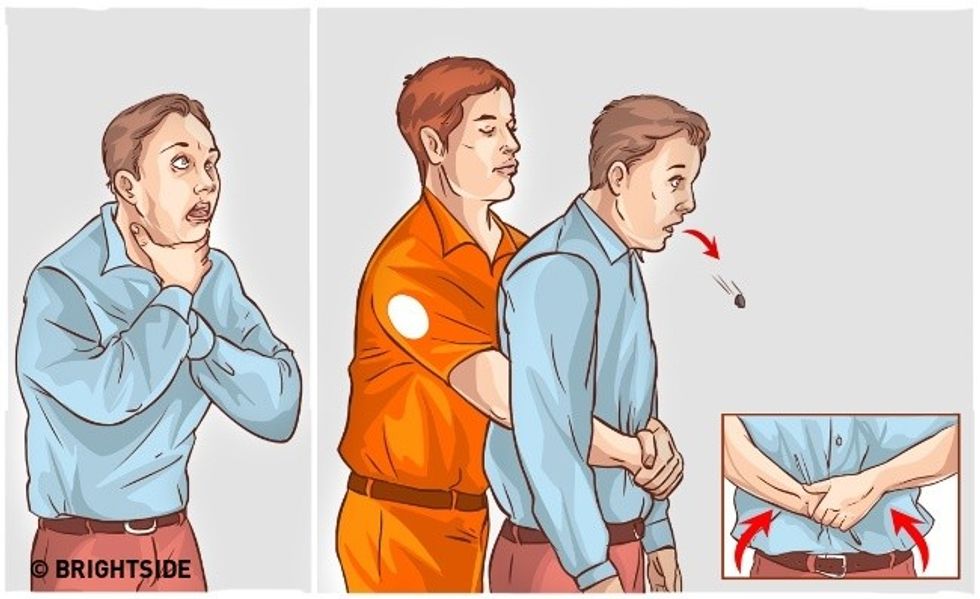 © BRIGHTSIDE