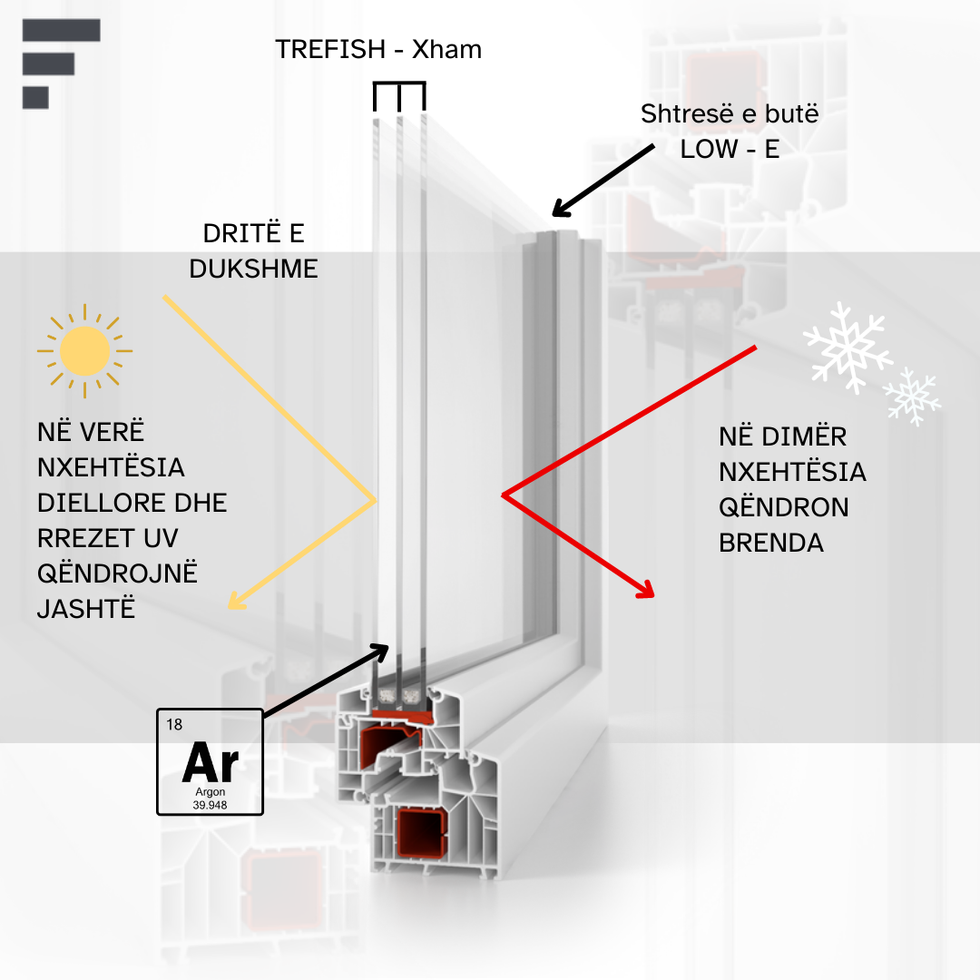 TREFISH - Xham

Shtresë e butë
LOW - E

DRITË E
DUKSHME

NË VERË
NXEHTËSIA
DIELLORE DHE
RREZET UV
QËNDROJNË
JASHTË

NË DIMËR
NXEHTËSIA
QËNDRON
BRENDA

18
Ar
Argon
39.948