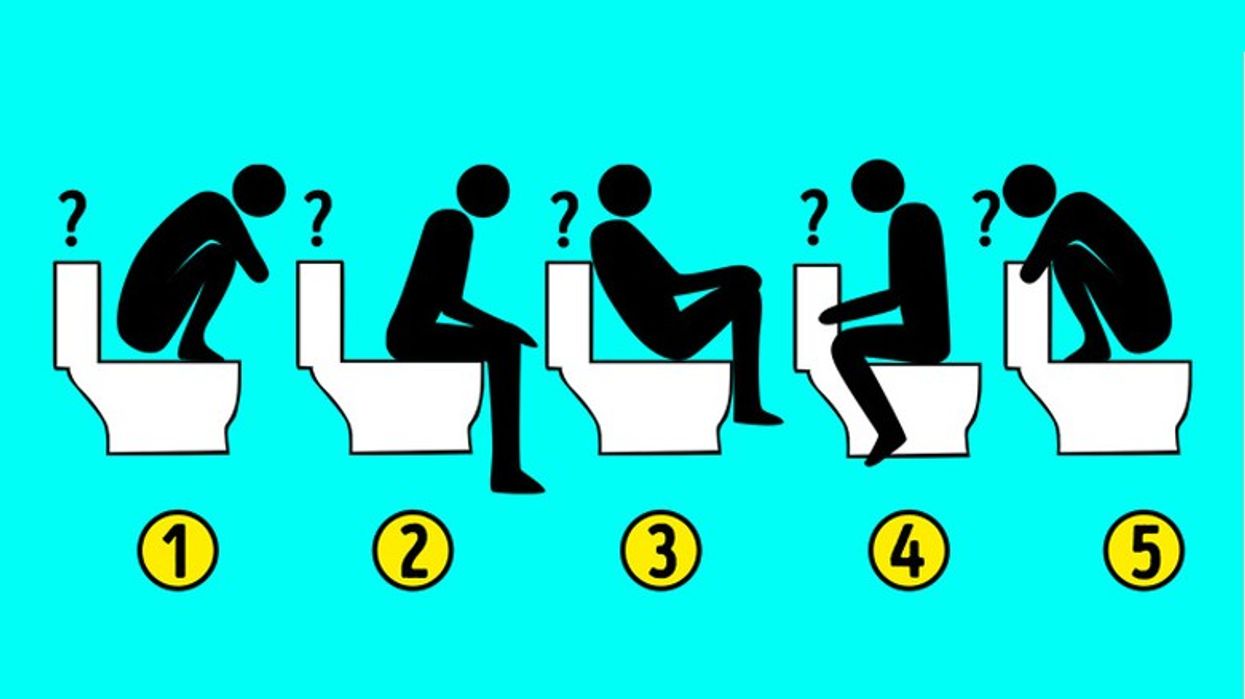 ?
?
?
?
?
1
2
3
4
5