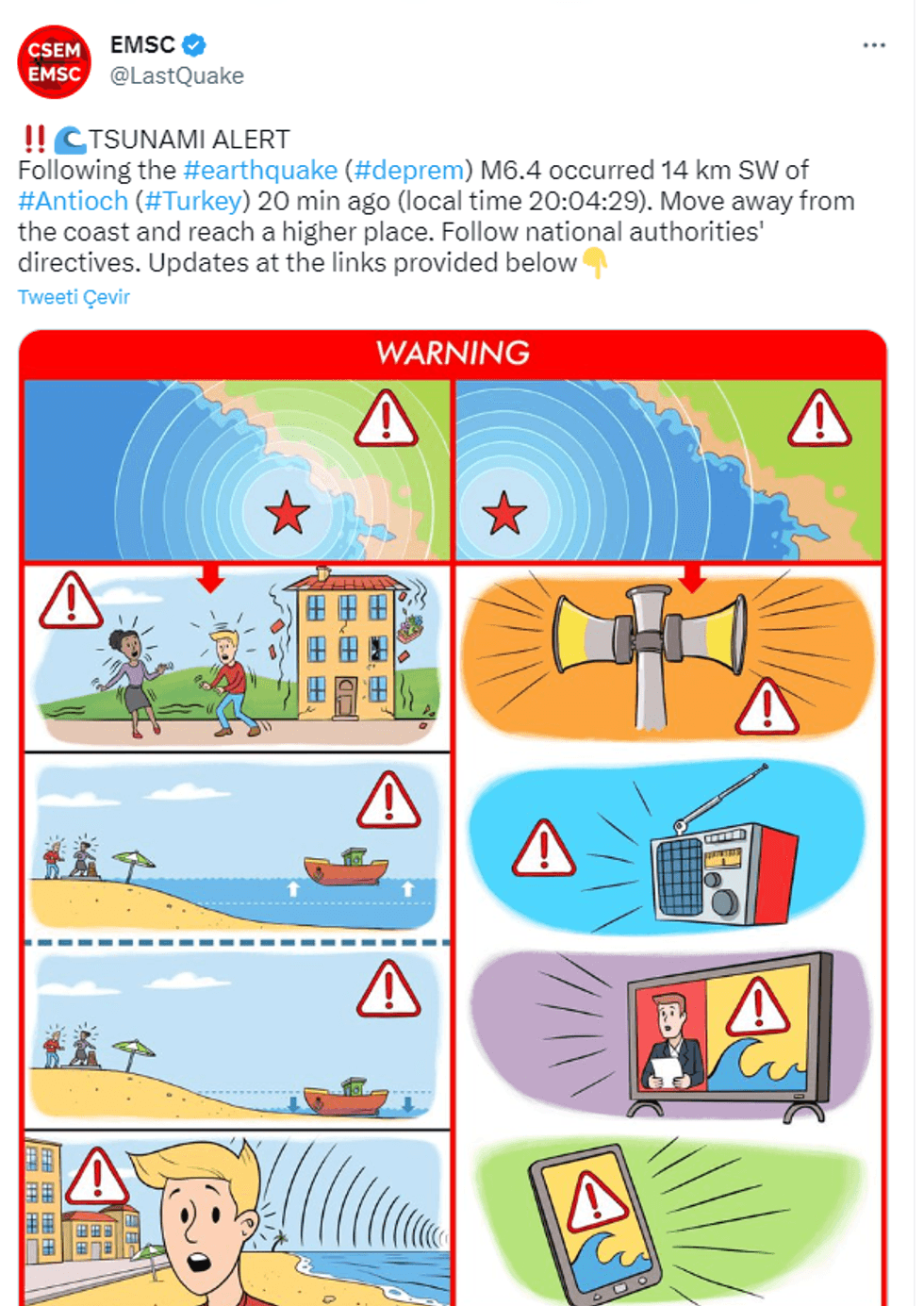 CSEM EMSC

EMSC
@LastQuake

...

‼️🌊TSUNAMI ALERT
Following the #earthquake (#deprem) M6.4 occurred 14 km SW of #Antioch (#Turkey) 20 min ago (local time 20:04:29). Move away from the coast and reach a higher place. Follow national authorities' directives. Updates at the links provided below👇

Tweeti Çevir

WARNING